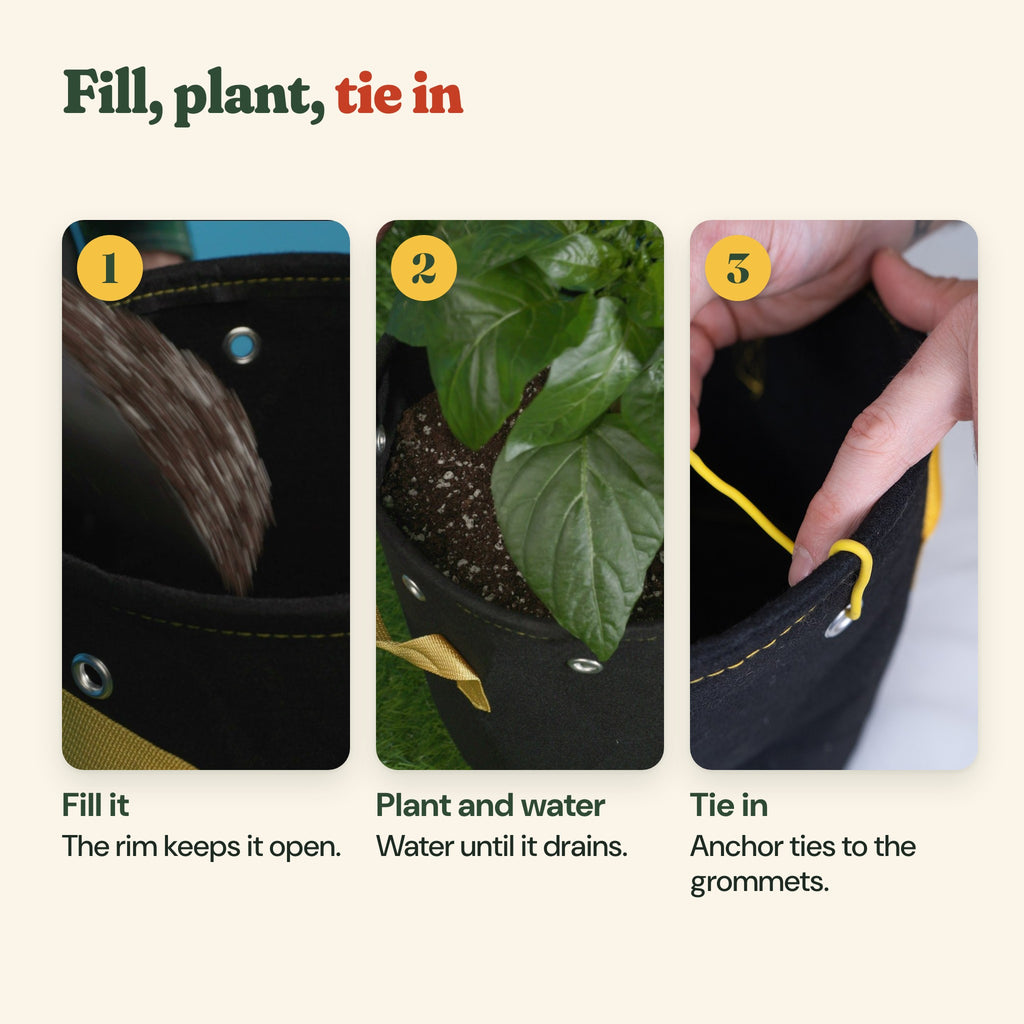 Fill, plant, tie in

1

Fill it
The rim keeps it open.

2

Plant and water
Water until it drains.

3

Tie in
Anchor ties to the grommets.