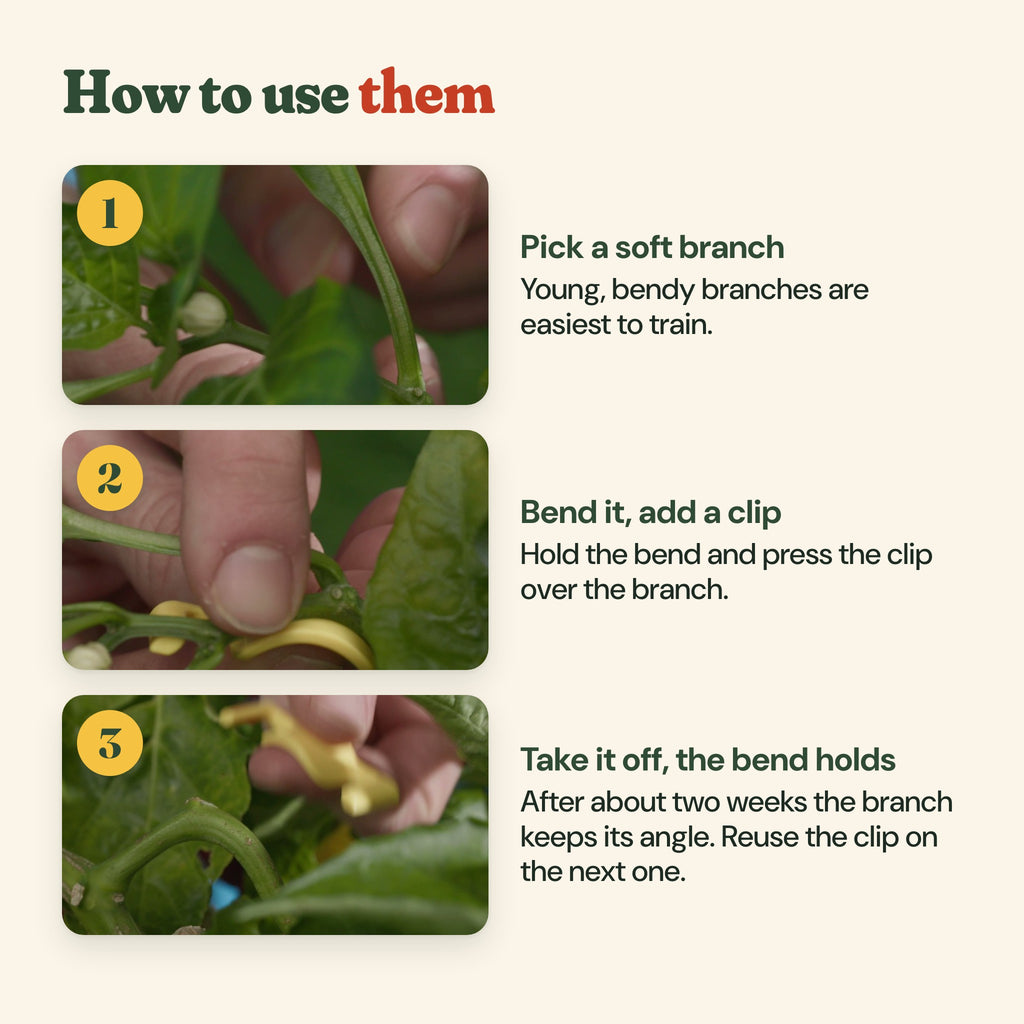 How to use them

1

Pick a soft branch

Young, bendy branches are easiest to train.

2

Bend it, add a clip

Hold the bend and press the clip over the branch.

3

Take it off, the bend holds

After about two weeks the branch keeps its angle. Reuse the clip on the next one.